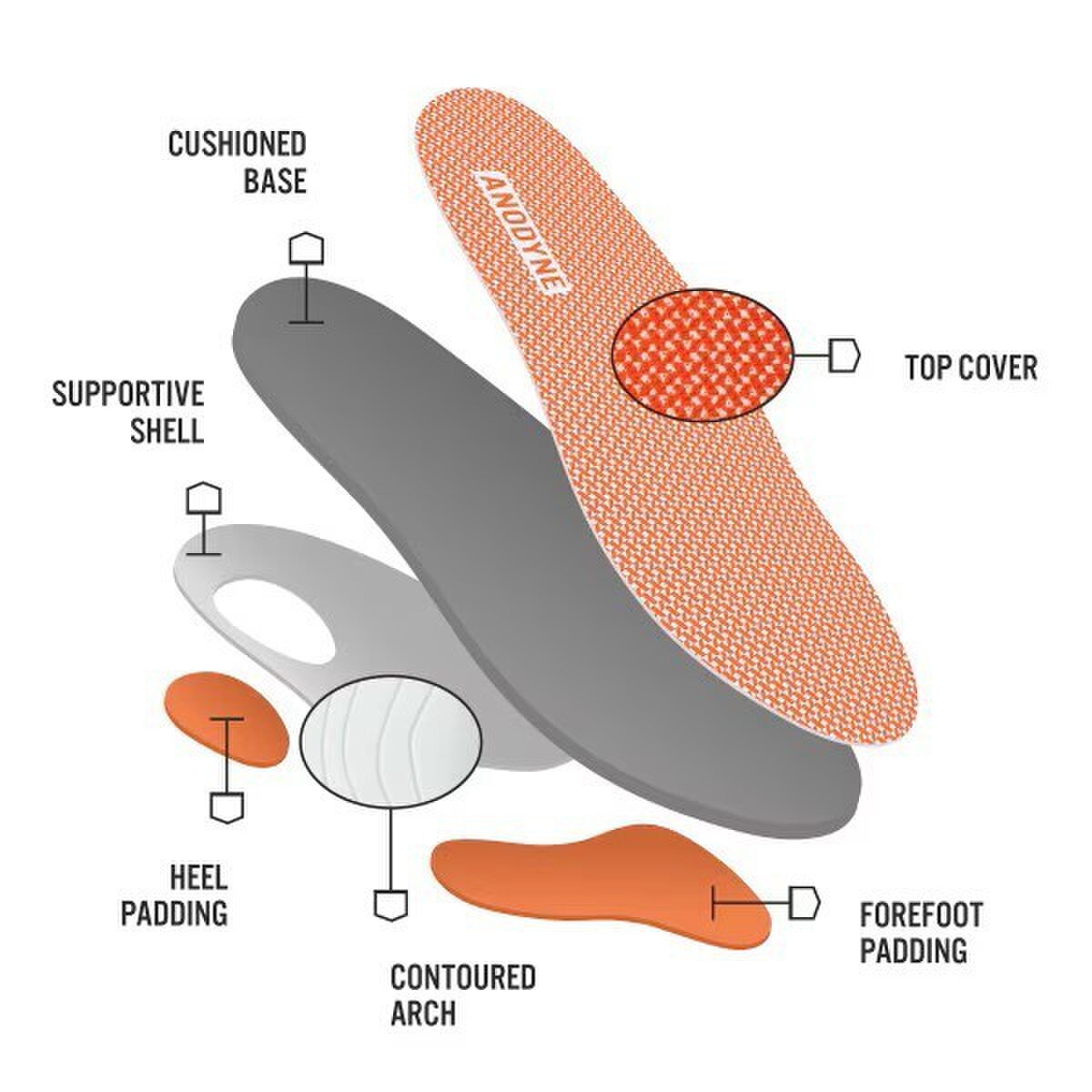 CUSHIONED BASE

ANODYNE

TOP COVER

SUPPORTIVE SHELL

HEEL PADDING

CONTOURED ARCH

FOREFOOT PADDING